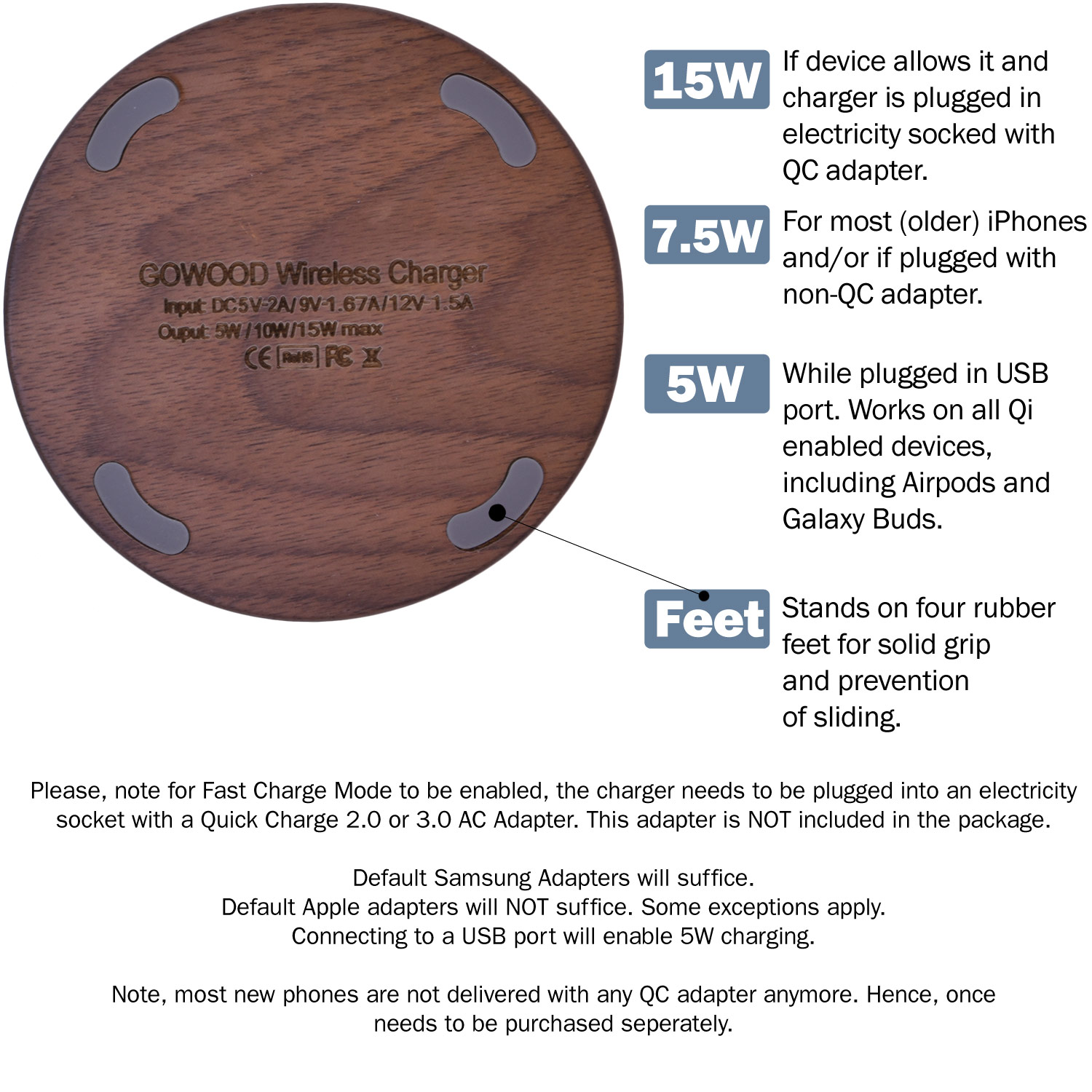 GOWOOD Wireless Charger
Input: DC5V-2A/9V-1.67A/12V-1.5A
Ouput: 5W/10W/15W max
CE RoHS FC

15W If device allows it and charger is plugged in electricity socked with QC adapter.

7.5W For most (older) iPhones and/or if plugged with non-QC adapter.

5W While plugged in USB port. Works on all Qi enabled devices, including Airpods and Galaxy Buds.

Feet Stands on four rubber feet for solid grip and prevention of sliding.

Please, note for Fast Charge Mode to be enabled, the charger needs to be plugged into an electricity socket with a Quick Charge 2.0 or 3.0 AC Adapter. This adapter is NOT included in the package.

Default Samsung Adapters will suffice.
Default Apple adapters will NOT suffice. Some exceptions apply.
Connecting to a USB port will enable 5W charging.

Note, most new phones are not delivered with any QC adapter anymore. Hence, once needs to be purchased seperately.