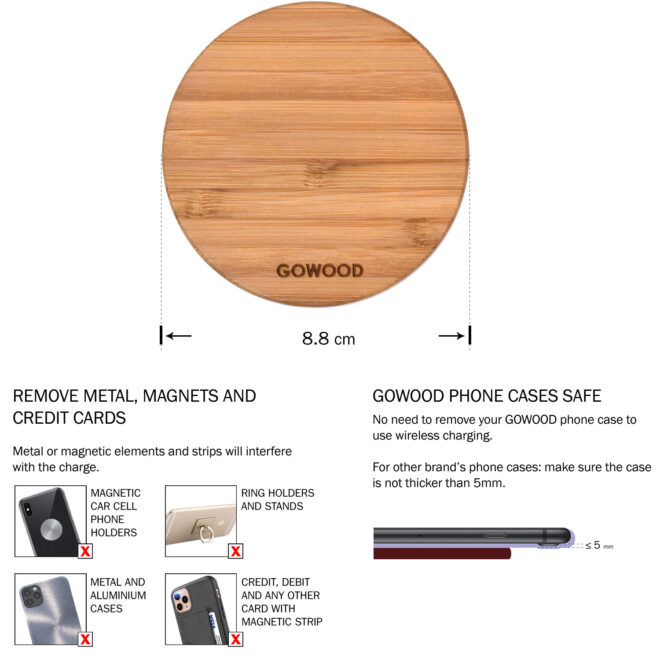 GOWOOD

8.8 cm

REMOVE METAL, MAGNETS AND CREDIT CARDS

Metal or magnetic elements and strips will interfere with the charge.

MAGNETIC CAR CELL PHONE HOLDERS

X

RING HOLDERS AND STANDS

X

METAL AND ALUMINIUM CASES

X

CREDIT, DEBIT AND ANY OTHER CARD WITH MAGNETIC STRIP

X

GOWOOD PHONE CASES SAFE

No need to remove your GOWOOD phone case to use wireless charging.

For other brand's phone cases: make sure the case is not thicker than 5mm.

≤ 5 mm