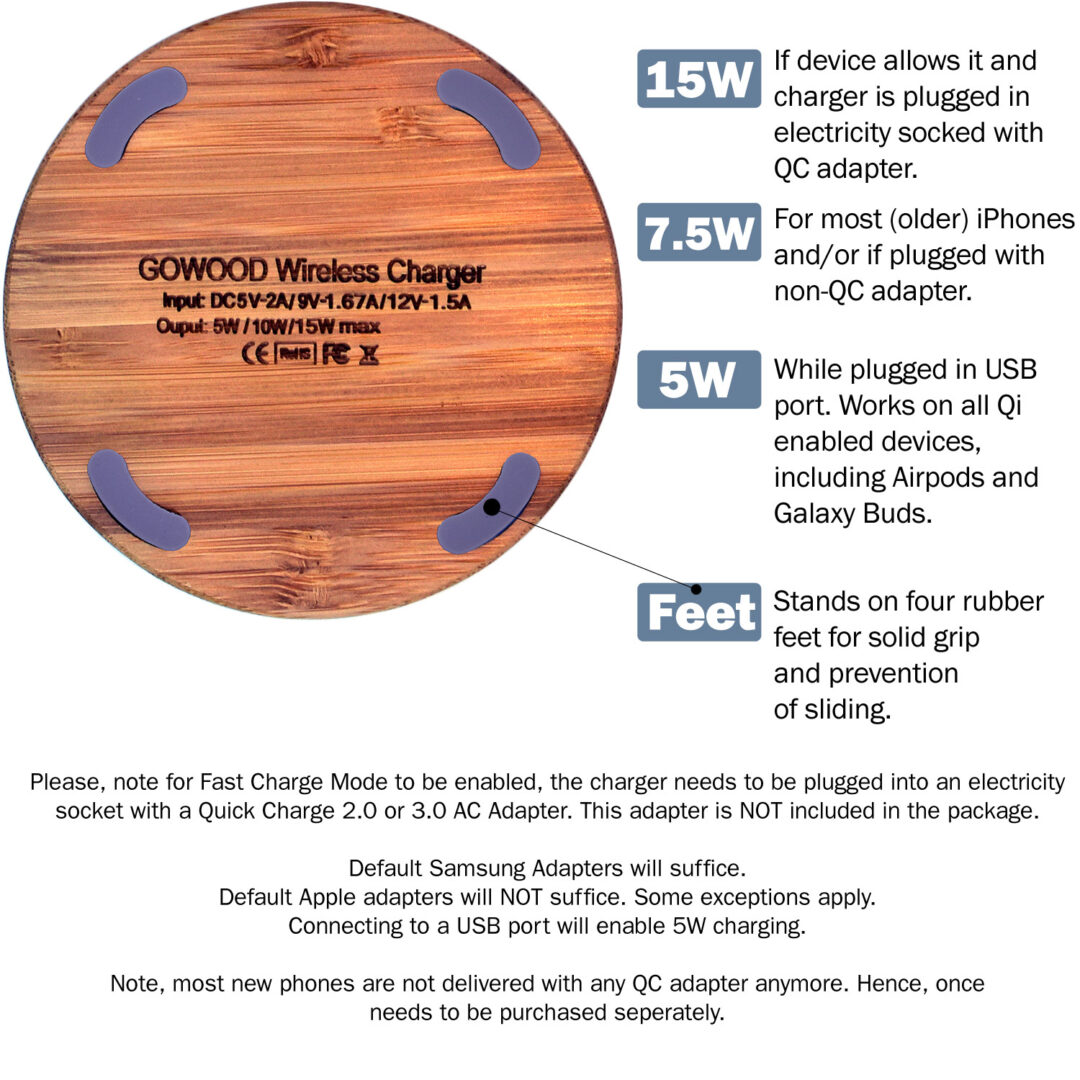 GOWOOD Wireless Charger
Input: DC5V-2A/9V-1.67A/12V-1.5A
Ouput: 5W/10W/15W max
CE RoHS FC

15W If device allows it and charger is plugged in electricity socked with QC adapter.

7.5W For most (older) iPhones and/or if plugged with non-QC adapter.

5W While plugged in USB port. Works on all Qi enabled devices, including Airpods and Galaxy Buds.

Feet Stands on four rubber feet for solid grip and prevention of sliding.

Please, note for Fast Charge Mode to be enabled, the charger needs to be plugged into an electricity socket with a Quick Charge 2.0 or 3.0 AC Adapter. This adapter is NOT included in the package.

Default Samsung Adapters will suffice.
Default Apple adapters will NOT suffice. Some exceptions apply.
Connecting to a USB port will enable 5W charging.

Note, most new phones are not delivered with any QC adapter anymore. Hence, once needs to be purchased seperately.