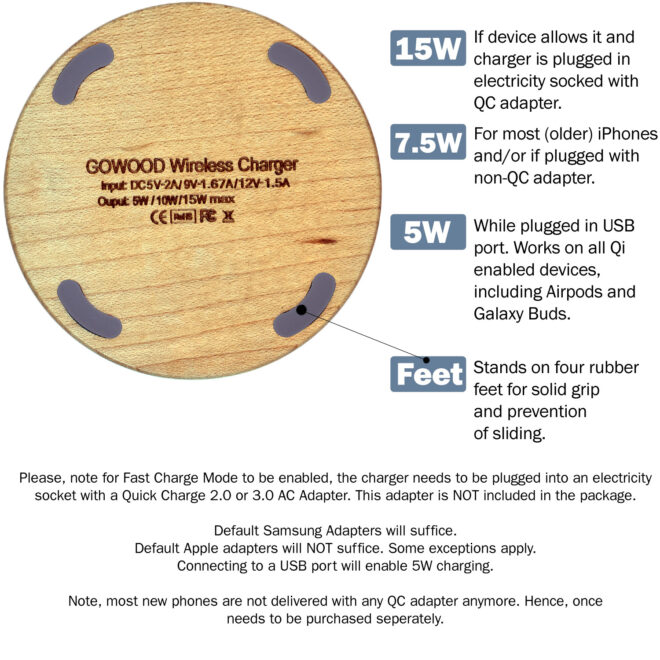 GOWOOD Wireless Charger
Input: DC5V-2A/ 9V-1.67A/12V-1.5A
Ouput: 5W /10W/15W max
CE RoHS FC

15W If device allows it and charger is plugged in electricity socked with QC adapter.

7.5W For most (older) iPhones and/or if plugged with non-QC adapter.

5W While plugged in USB port. Works on all Qi enabled devices, including Airpods and Galaxy Buds.

Feet Stands on four rubber feet for solid grip and prevention of sliding.

Please, note for Fast Charge Mode to be enabled, the charger needs to be plugged into an electricity socket with a Quick Charge 2.0 or 3.0 AC Adapter. This adapter is NOT included in the package.

Default Samsung Adapters will suffice.
Default Apple adapters will NOT suffice. Some exceptions apply.
Connecting to a USB port will enable 5W charging.

Note, most new phones are not delivered with any QC adapter anymore. Hence, once needs to be purchased seperately.