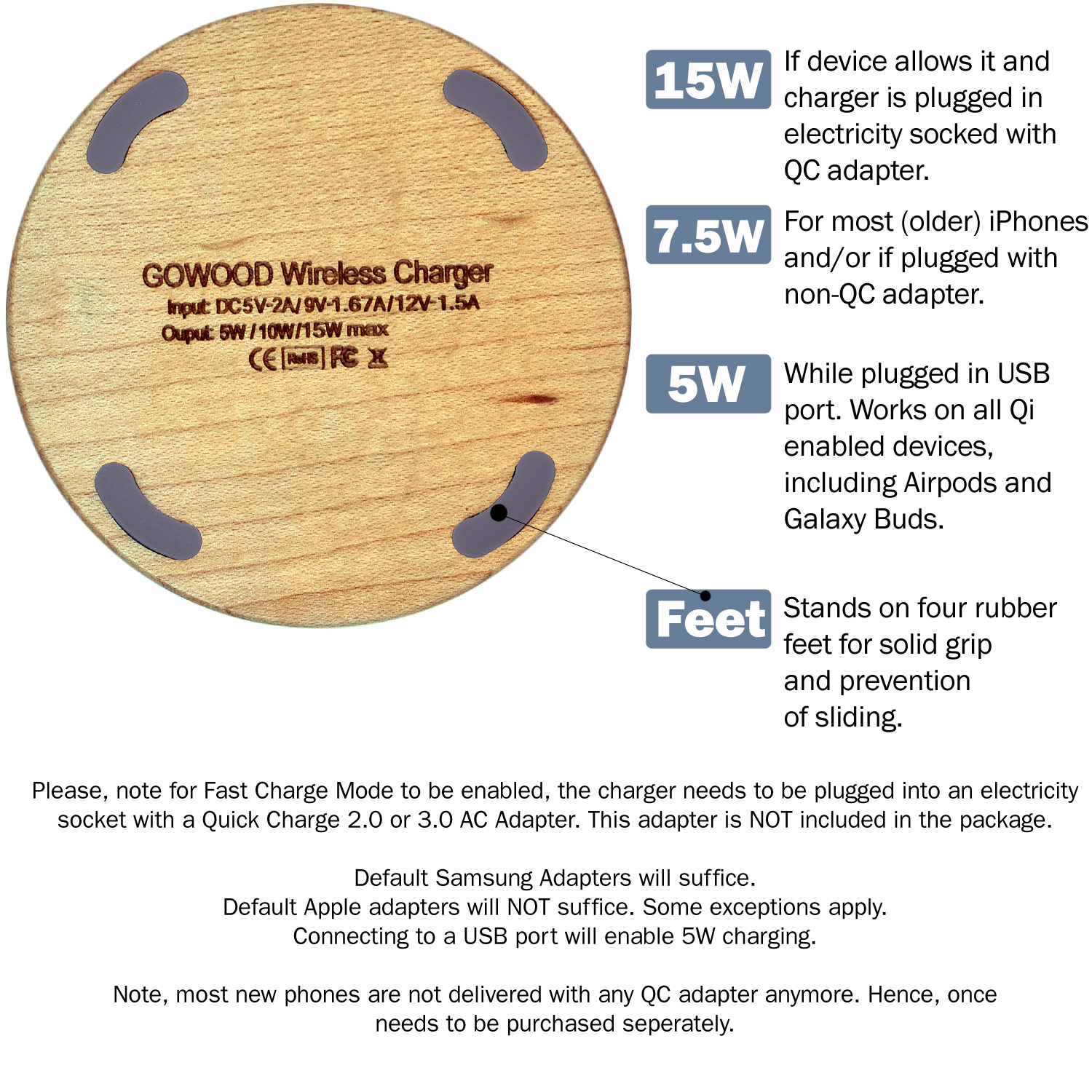 GOWOOD Wireless Charger
Input: DC5V-2A/9V-1.67A/12V-1.5A
Ouput: 5W/10W/15W max
CE RoHS FC

15W If device allows it and charger is plugged in electricity socked with QC adapter.

7.5W For most (older) iPhones and/or if plugged with non-QC adapter.

5W While plugged in USB port. Works on all Qi enabled devices, including Airpods and Galaxy Buds.

Feet Stands on four rubber feet for solid grip and prevention of sliding.

Please, note for Fast Charge Mode to be enabled, the charger needs to be plugged into an electricity socket with a Quick Charge 2.0 or 3.0 AC Adapter. This adapter is NOT included in the package.

Default Samsung Adapters will suffice.
Default Apple adapters will NOT suffice. Some exceptions apply.
Connecting to a USB port will enable 5W charging.

Note, most new phones are not delivered with any QC adapter anymore. Hence, once needs to be purchased seperately.